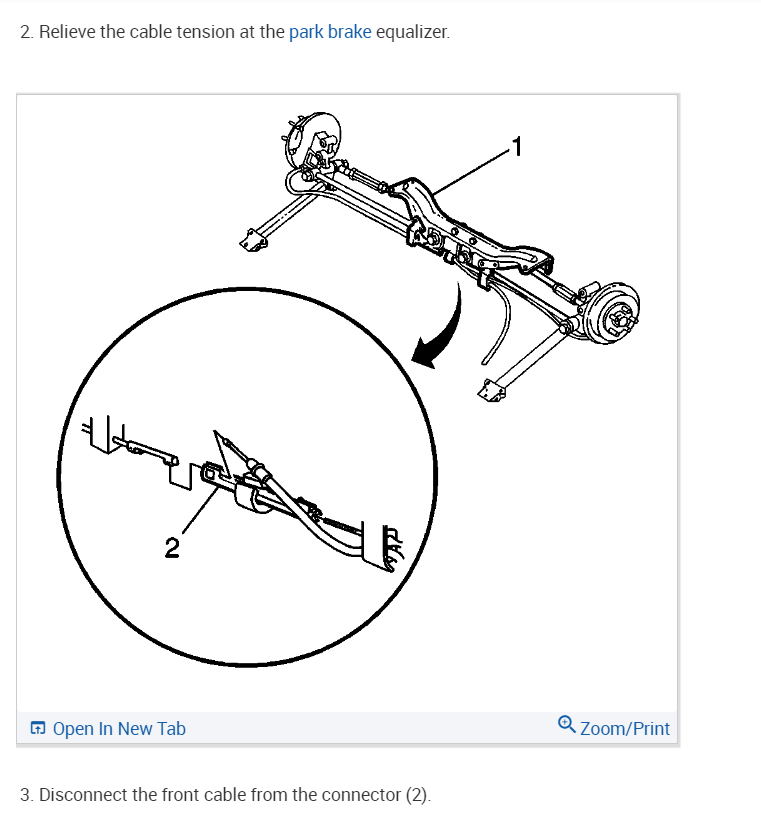 2. Relieve the cable tension at the park brake equalizer.

1

2

Open In New Tab

Zoom/Print

3. Disconnect the front cable from the connector (2).