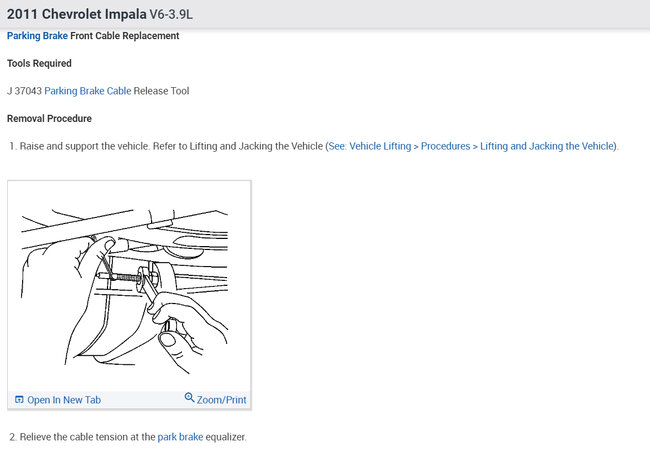 2011 Chevrolet Impala V6-3.9L

Parking Brake Front Cable Replacement

Tools Required

J 37043 Parking Brake Cable Release Tool

Removal Procedure

1. Raise and support the vehicle. Refer to Lifting and Jacking the Vehicle (See: Vehicle Lifting > Procedures > Lifting and Jacking the Vehicle).

Open In New Tab Zoom/Print

2. Relieve the cable tension at the park brake equalizer.