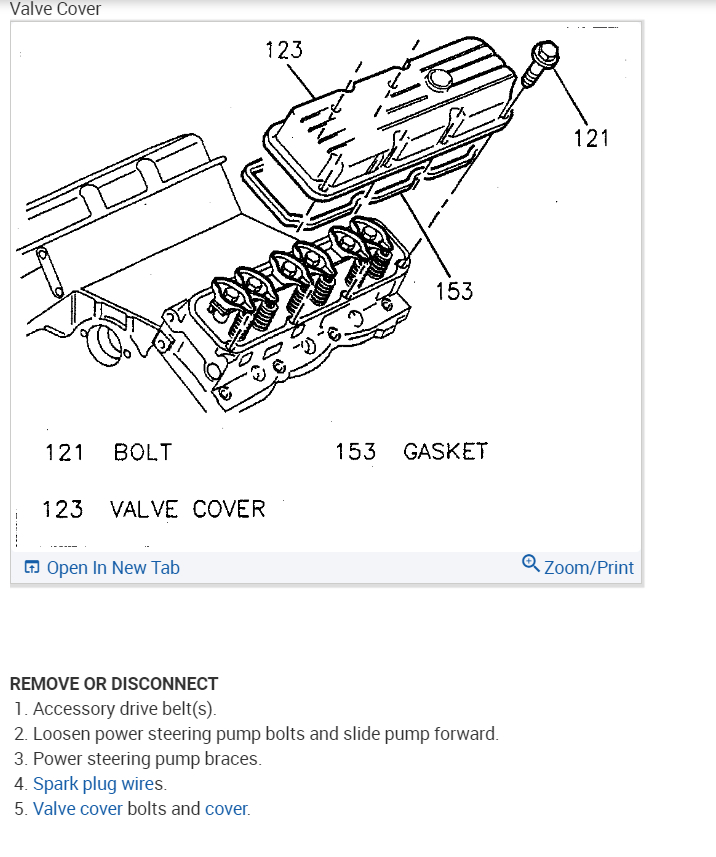 Valve Cover

123

121

153

121 BOLT

153 GASKET

123 VALVE COVER

Open In New Tab

Zoom/Print

REMOVE OR DISCONNECT
1. Accessory drive belt(s).
2. Loosen power steering pump bolts and slide pump forward.
3. Power steering pump braces.
4. Spark plug wires.
5. Valve cover bolts and cover.