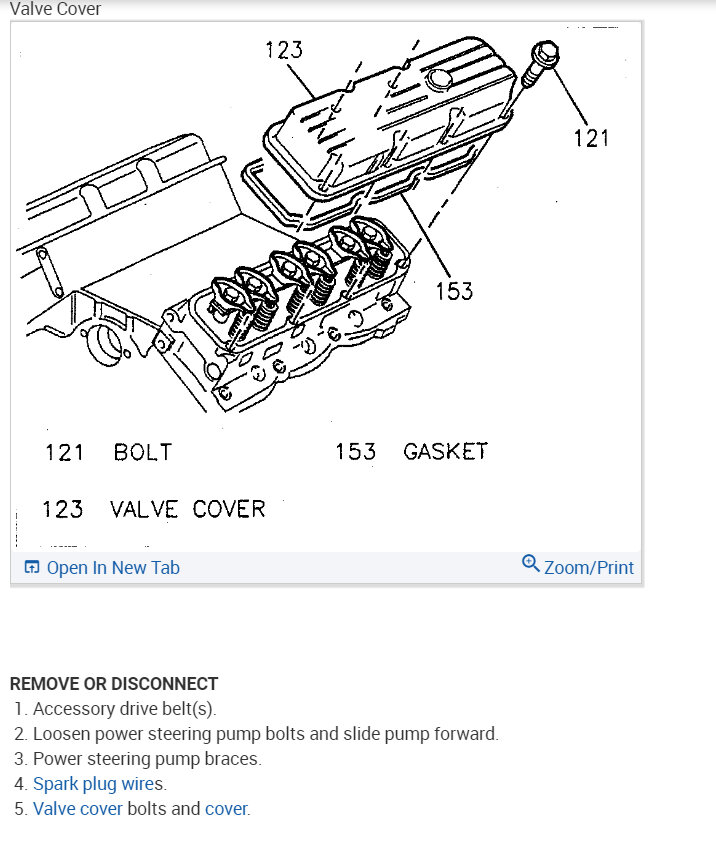 Valve Cover

123

121

153

121 BOLT 153 GASKET

123 VALVE COVER

Open In New Tab

Zoom/Print

REMOVE OR DISCONNECT
1. Accessory drive belt(s).
2. Loosen power steering pump bolts and slide pump forward.
3. Power steering pump braces.
4. Spark plug wires.
5. Valve cover bolts and cover.