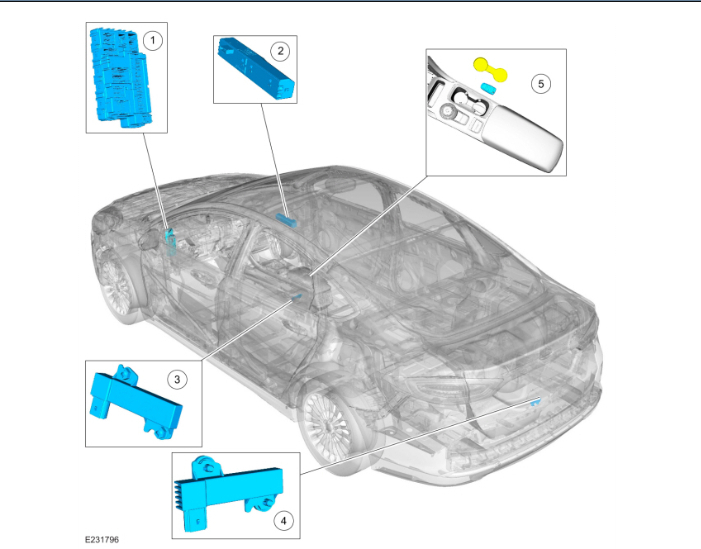 1

2

5

3

4

E231796