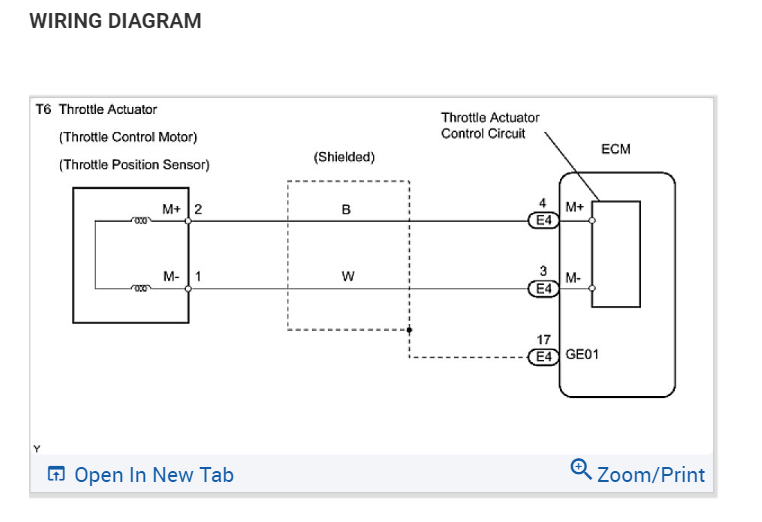 WIRING DIAGRAM

T6 Throttle Actuator
(Throttle Control Motor)
(Throttle Position Sensor)

(Shielded)

Throttle Actuator Control Circuit

ECM

M+ 2

B

4
E4
M+

M- 1

W

3
E4
M-

17
E4
GE01

Y

Open In New Tab

Zoom/Print