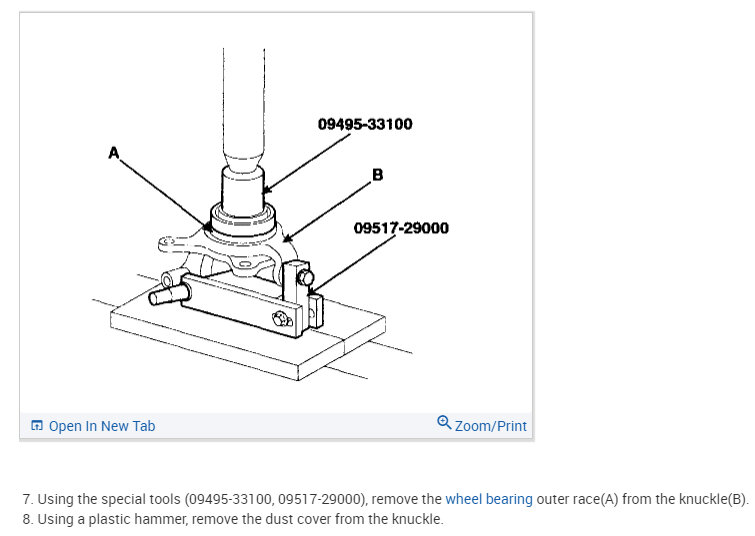 09495-33100

A

B

09517-29000

Open In New Tab

Zoom/Print

7. Using the special tools (09495-33100, 09517-29000), remove the wheel bearing outer race(A) from the knuckle(B).
8. Using a plastic hammer, remove the dust cover from the knuckle.