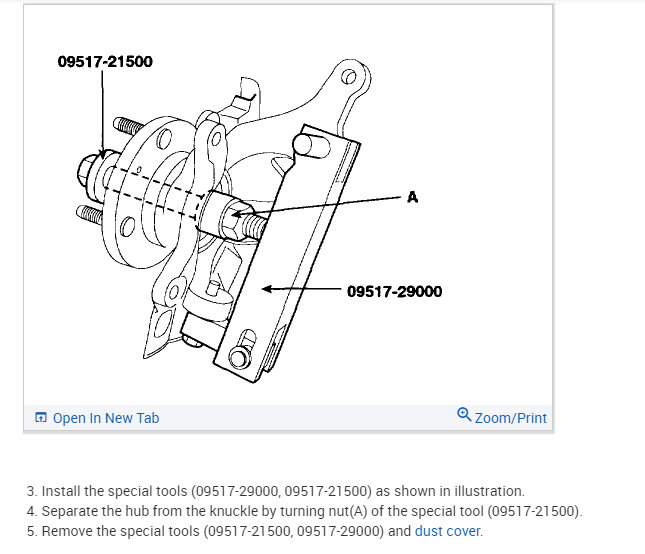 09517-21500

A

09517-29000

Open In New Tab

Zoom/Print

3. Install the special tools (09517-29000, 09517-21500) as shown in illustration.
4. Separate the hub from the knuckle by turning nut(A) of the special tool (09517-21500).
5. Remove the special tools (09517-21500, 09517-29000) and dust cover.