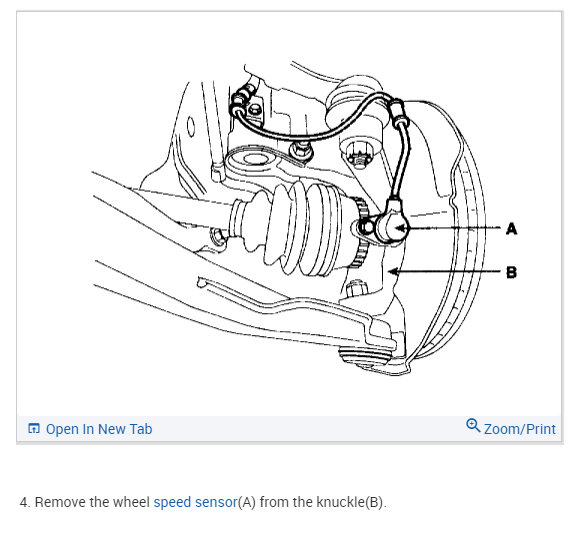 A

B

Open In New Tab

Zoom/Print

4. Remove the wheel speed sensor(A) from the knuckle(B).