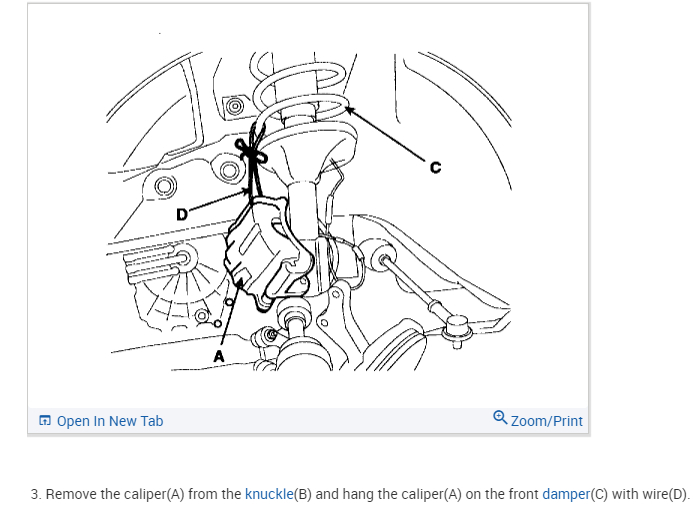 C

D

A

Open In New Tab

Zoom/Print

3. Remove the caliper(A) from the knuckle(B) and hang the caliper(A) on the front damper(C) with wire(D).