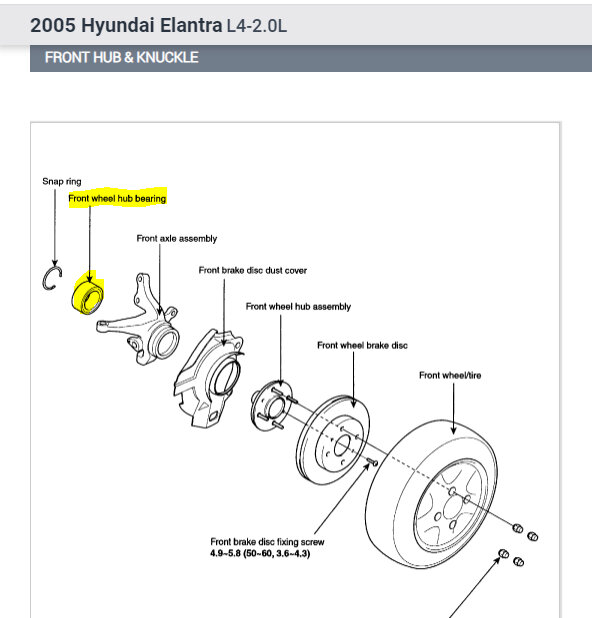 2005 Hyundai Elantra L4-2.0L

FRONT HUB & KNUCKLE

Snap ring

Front wheel hub bearing

Front axle assembly

Front brake disc dust cover

Front wheel hub assembly

Front wheel brake disc

Front wheel/tire

Front brake disc fixing screw
4.9~5.8 (50~60, 3.6~4.3)