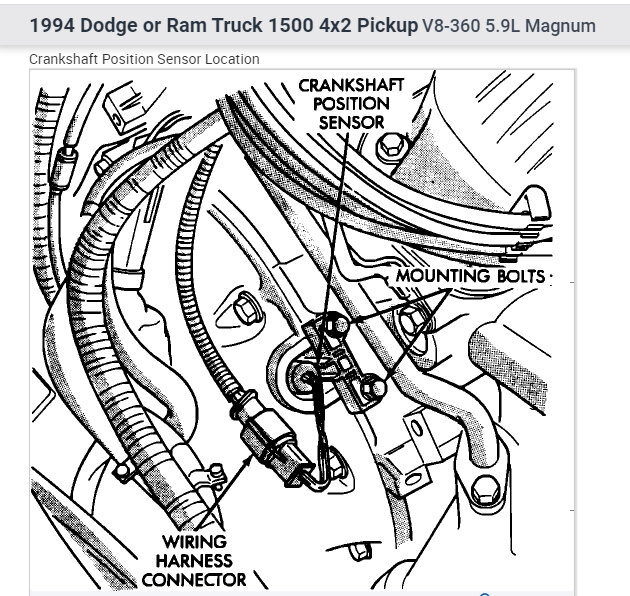 1994 Dodge or Ram Truck 1500 4x2 Pickup V8-360 5.9L Magnum

Crankshaft Position Sensor Location

CRANKSHAFT POSITION SENSOR

MOUNTING BOLTS

WIRING HARNESS CONNECTOR