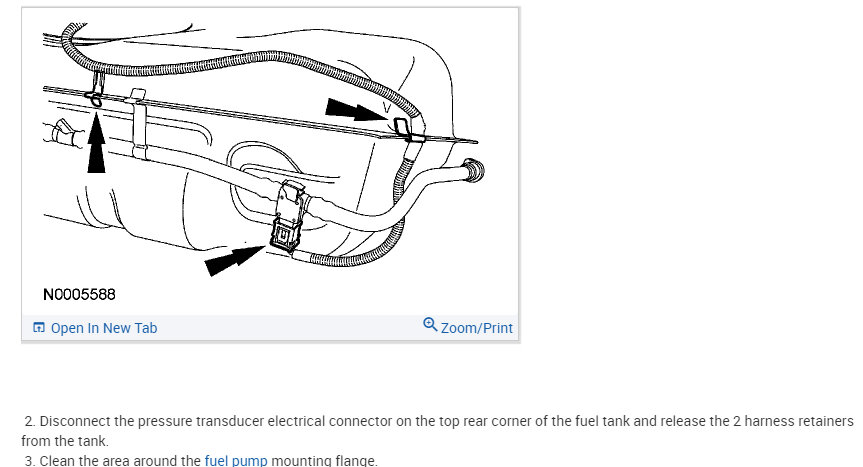 N0005588

Open In New Tab

Zoom/Print

2. Disconnect the pressure transducer electrical connector on the top rear corner of the fuel tank and release the 2 harness retainers from the tank.

3. Clean the area around the fuel pump mounting flange.