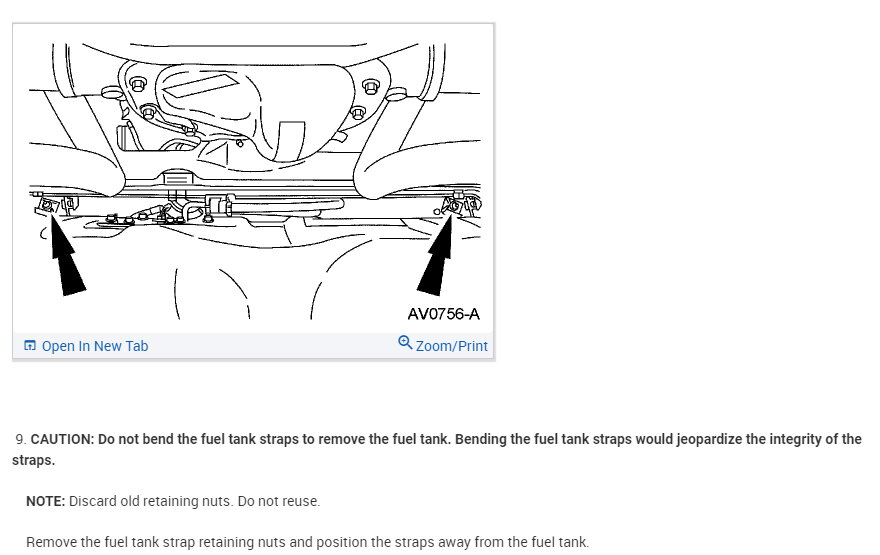 AV0756-A

Open In New Tab

Zoom/Print

9. CAUTION: Do not bend the fuel tank straps to remove the fuel tank. Bending the fuel tank straps would jeopardize the integrity of the straps.

NOTE: Discard old retaining nuts. Do not reuse.

Remove the fuel tank strap retaining nuts and position the straps away from the fuel tank.