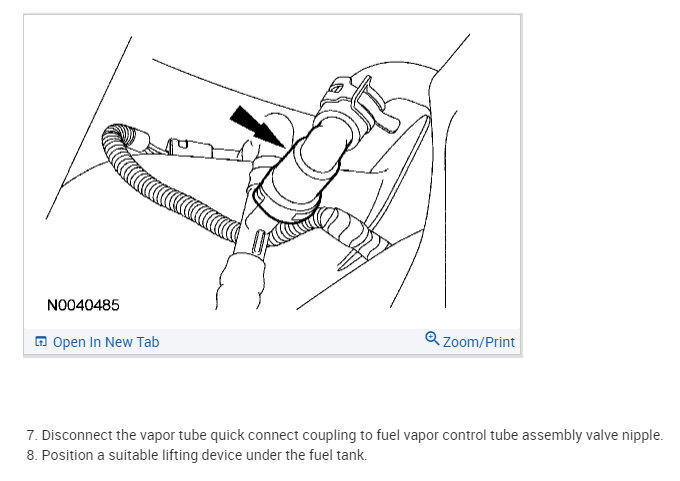 N0040485

Open In New Tab

Zoom/Print

7. Disconnect the vapor tube quick connect coupling to fuel vapor control tube assembly valve nipple.
8. Position a suitable lifting device under the fuel tank.