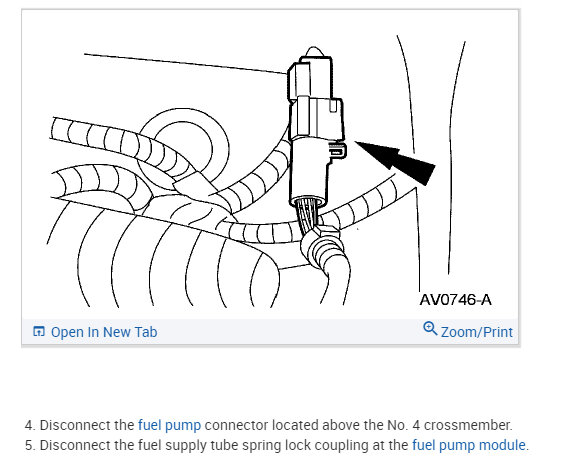 AV0746-A

Open In New Tab

Zoom/Print

4. Disconnect the fuel pump connector located above the No. 4 crossmember.
5. Disconnect the fuel supply tube spring lock coupling at the fuel pump module.