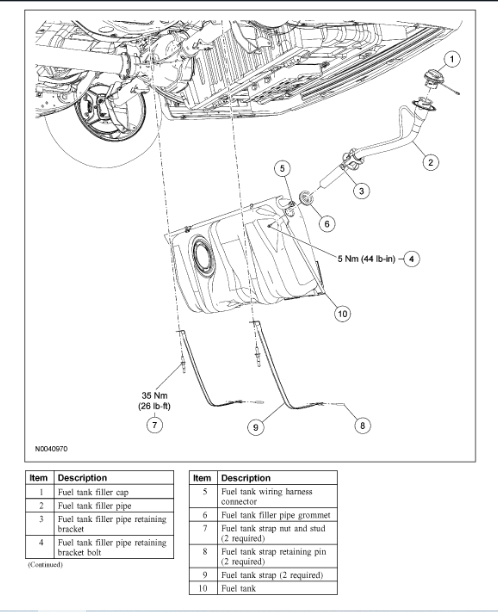 1

2

5

3

6

5 Nm (44 lb-in)

4

10

35 Nm (26 lb-ft)

7

9

8

N0040970

| Item | Description |
|---|---|
| 1 | Fuel tank filler cap |
| 2 | Fuel tank filler pipe |
| 3 | Fuel tank filler pipe retaining bracket |
| 4 | Fuel tank filler pipe retaining bracket bolt |

(Continued)

| Item | Description |
|---|---|
| 5 | Fuel tank wiring harness connector |
| 6 | Fuel tank filler pipe grommet |
| 7 | Fuel tank strap nut and stud (2 required) |
| 8 | Fuel tank strap retaining pin (2 required) |
| 9 | Fuel tank strap (2 required) |
| 10 | Fuel tank |