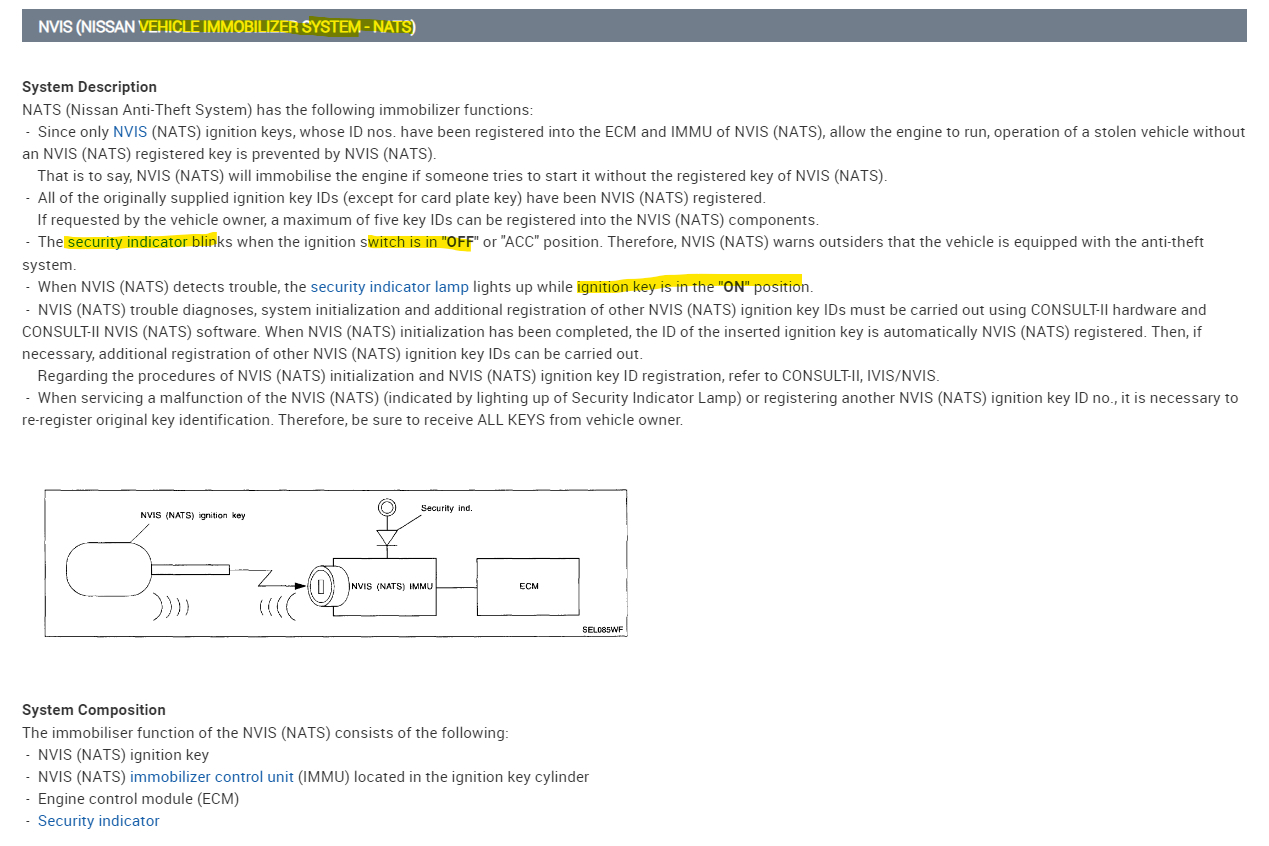 NVIS (NISSAN VEHICLE IMMOBILIZER SYSTEM - NATS)

System Description
NATS (Nissan Anti-Theft System) has the following immobilizer functions:
- Since only NVIS (NATS) ignition keys, whose ID nos. have been registered into the ECM and IMMU of NVIS (NATS), allow the engine to run, operation of a stolen vehicle without an NVIS (NATS) registered key is prevented by NVIS (NATS).
That is to say, NVIS (NATS) will immobilise the engine if someone tries to start it without the registered key of NVIS (NATS).
- All of the originally supplied ignition key IDs (except for card plate key) have been NVIS (NATS) registered.
If requested by the vehicle owner, a maximum of five key IDs can be registered into the NVIS (NATS) components.
- The security indicator blinks when the ignition switch is in "OFF" or "ACC" position. Therefore, NVIS (NATS) warns outsiders that the vehicle is equipped with the anti-theft system.
- When NVIS (NATS) detects trouble, the security indicator lamp lights up while ignition key is in the "ON" position.
- NVIS (NATS) trouble diagnoses, system initialization and additional registration of other NVIS (NATS) ignition key IDs must be carried out using CONSULT-II hardware and CONSULT-II NVIS (NATS) software. When NVIS (NATS) initialization has been completed, the ID of the inserted ignition key is automatically NVIS (NATS) registered. Then, if necessary, additional registration of other NVIS (NATS) ignition key IDs can be carried out.
Regarding the procedures of NVIS (NATS) initialization and NVIS (NATS) ignition key ID registration, refer to CONSULT-II, IVIS/NVIS.
- When servicing a malfunction of the NVIS (NATS) (indicated by lighting up of Security Indicator Lamp) or registering another NVIS (NATS) ignition key ID no., it is necessary to re-register original key identification. Therefore, be sure to receive ALL KEYS from vehicle owner.

NVIS (NATS) ignition key
Security ind.
NVIS (NATS) IMMU
ECM
SEL085WF

System Composition
The immobiliser function of the NVIS (NATS) consists of the following:
- NVIS (NATS) ignition key
- NVIS (NATS) immobilizer control unit (IMMU) located in the ignition key cylinder
- Engine control module (ECM)
- Security indicator