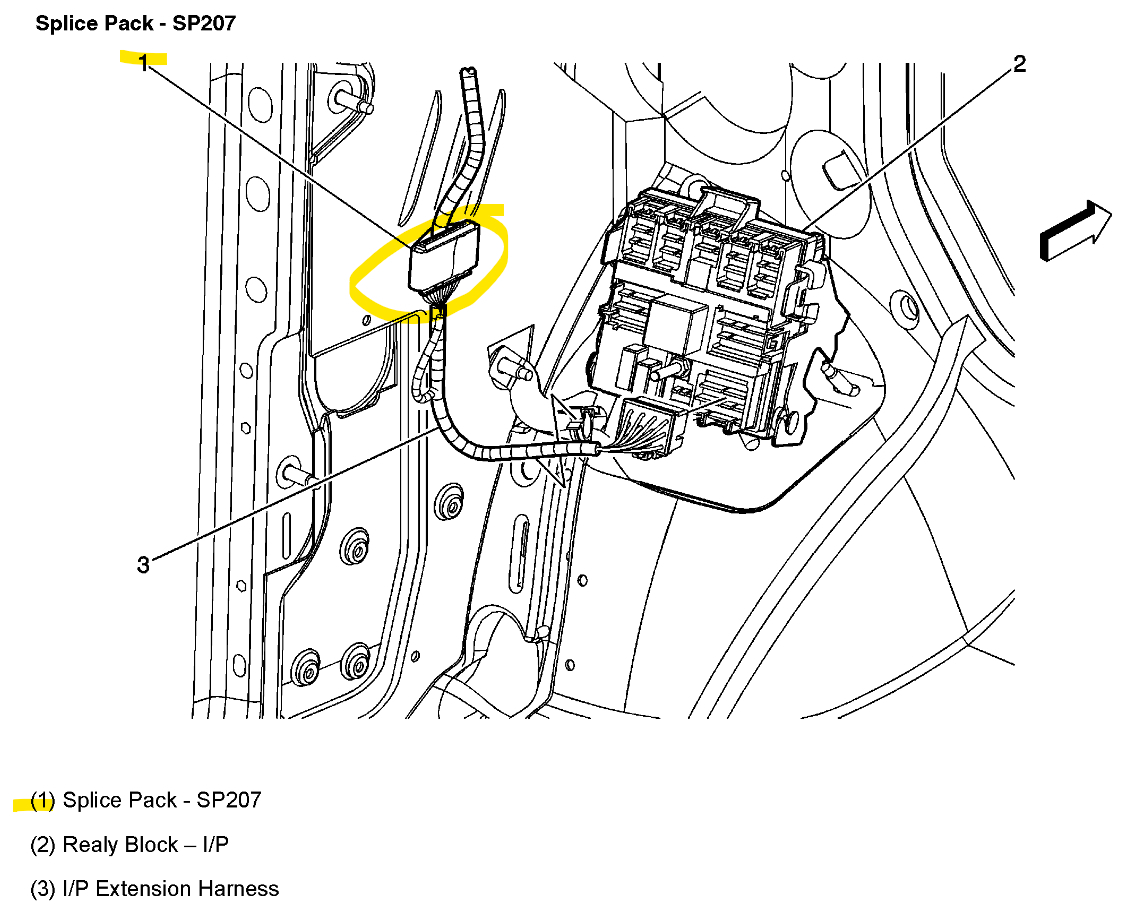 Splice Pack - SP207

1

2

3

(1) Splice Pack - SP207

(2) Realy Block – I/P

(3) I/P Extension Harness