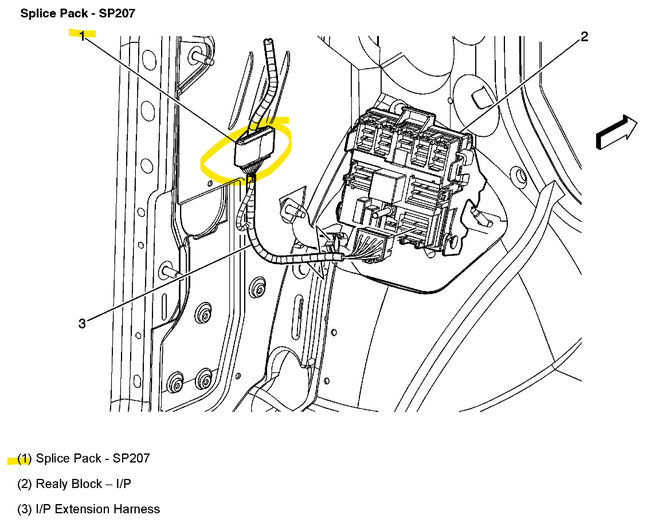 Splice Pack - SP207

1

2

3

(1) Splice Pack - SP207

(2) Realy Block – I/P

(3) I/P Extension Harness