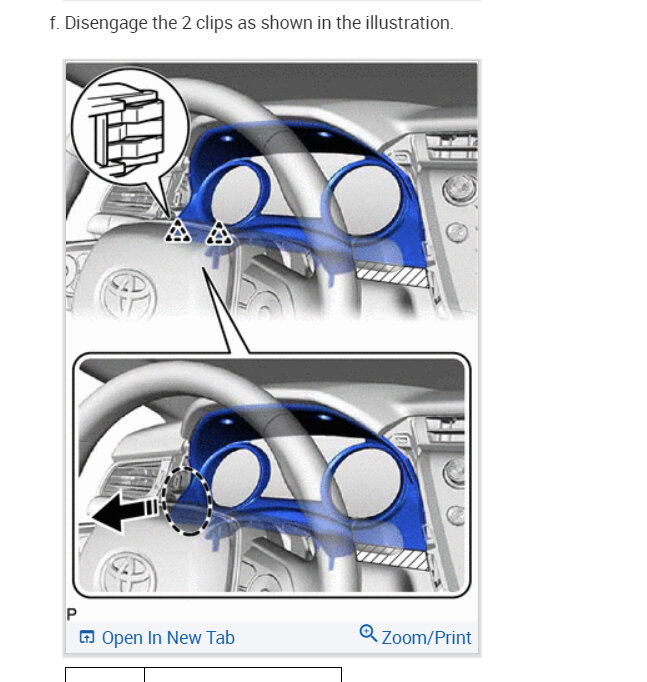 f. Disengage the 2 clips as shown in the illustration.

P

Open In New Tab Zoom/Print