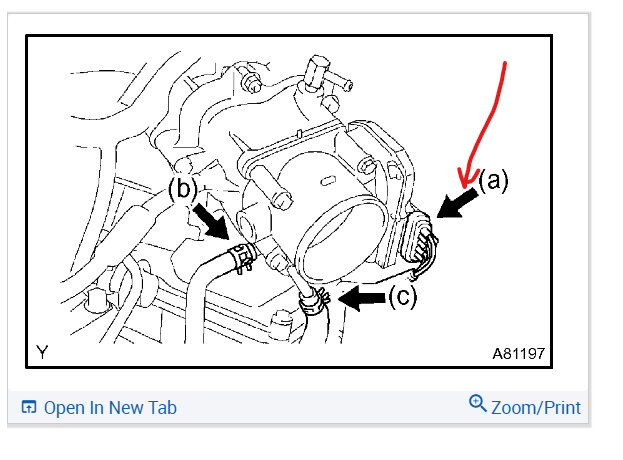 (a)

(b)

(c)

Y

A81197

Open In New Tab

Zoom/Print