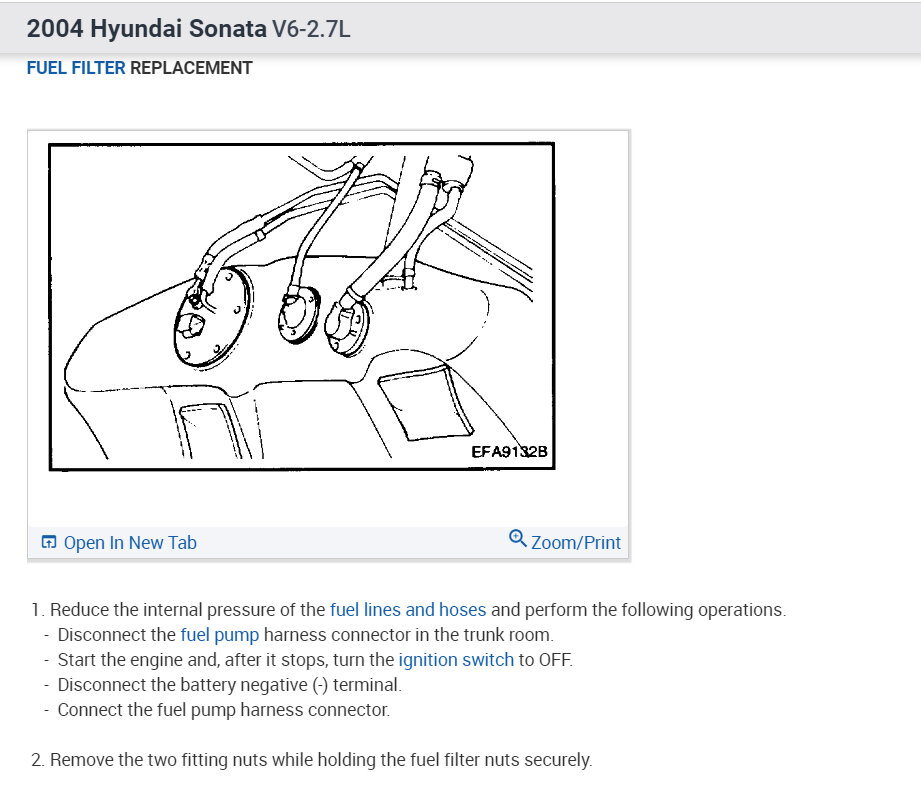 2004 Hyundai Sonata V6-2.7L

FUEL FILTER REPLACEMENT

EFA9132B

Open In New Tab

Zoom/Print

1. Reduce the internal pressure of the fuel lines and hoses and perform the following operations.
- Disconnect the fuel pump harness connector in the trunk room.
- Start the engine and, after it stops, turn the ignition switch to OFF.
- Disconnect the battery negative (-) terminal.
- Connect the fuel pump harness connector.

2. Remove the two fitting nuts while holding the fuel filter nuts securely.