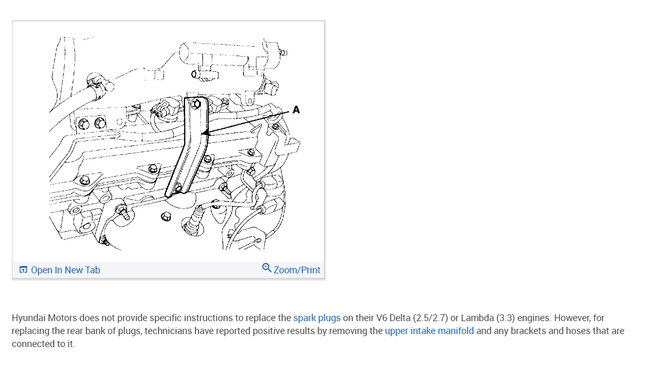 A

Open In New Tab

Zoom/Print

Hyundai Motors does not provide specific instructions to replace the spark plugs on their V6 Delta (2.5/2.7) or Lambda (3.3) engines. However, for replacing the rear bank of plugs, technicians have reported positive results by removing the upper intake manifold and any brackets and hoses that are connected to it.