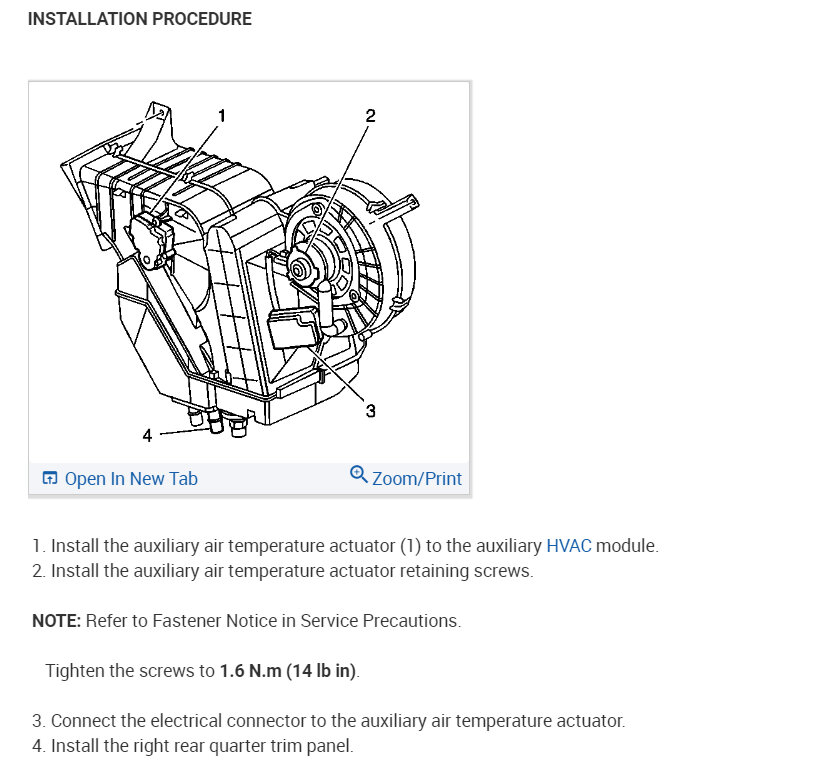 INSTALLATION PROCEDURE

1
2
3
4

Open In New Tab
Zoom/Print

1. Install the auxiliary air temperature actuator (1) to the auxiliary HVAC module.
2. Install the auxiliary air temperature actuator retaining screws.

NOTE: Refer to Fastener Notice in Service Precautions.

Tighten the screws to 1.6 N.m (14 lb in).

3. Connect the electrical connector to the auxiliary air temperature actuator.
4. Install the right rear quarter trim panel.