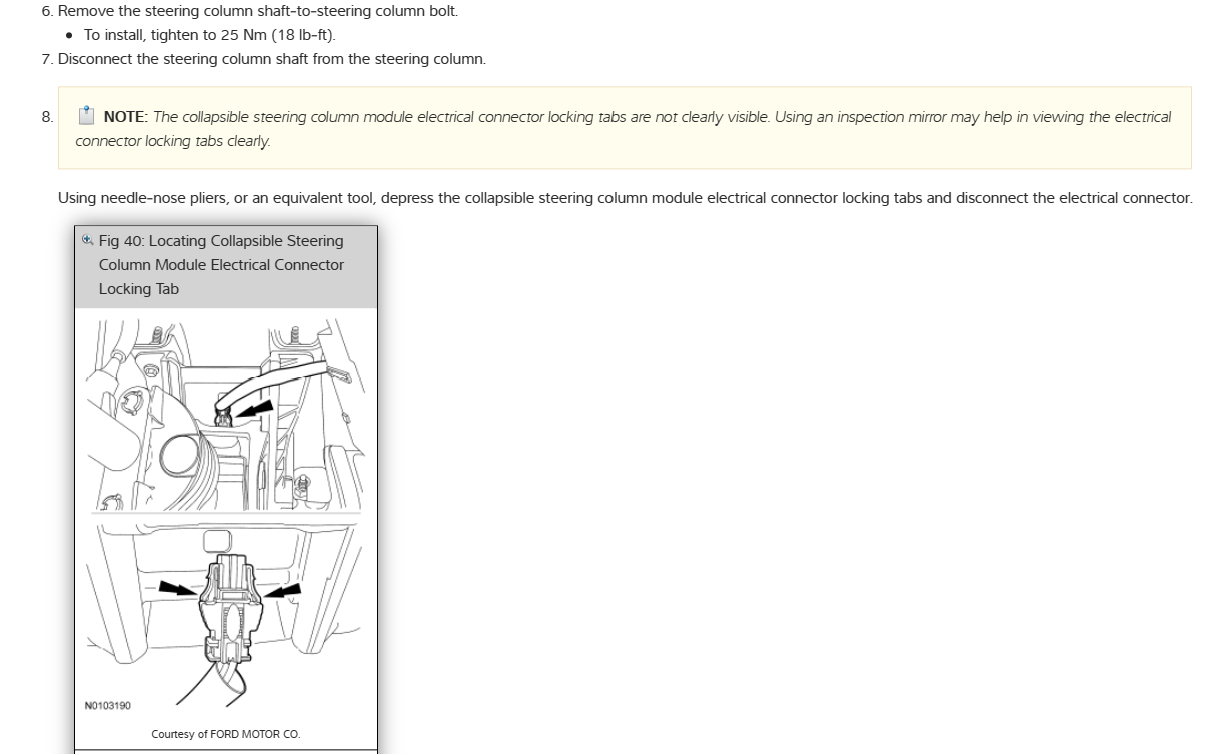 6. Remove the steering column shaft-to-steering column bolt.
• To install, tighten to 25 Nm (18 lb-ft).
7. Disconnect the steering column shaft from the steering column.

8. NOTE: The collapsible steering column module electrical connector locking tabs are not clearly visible. Using an inspection mirror may help in viewing the electrical connector locking tabs clearly.

Using needle-nose pliers, or an equivalent tool, depress the collapsible steering column module electrical connector locking tabs and disconnect the electrical connector.

Fig 40: Locating Collapsible Steering Column Module Electrical Connector Locking Tab

N0103190

Courtesy of FORD MOTOR CO.