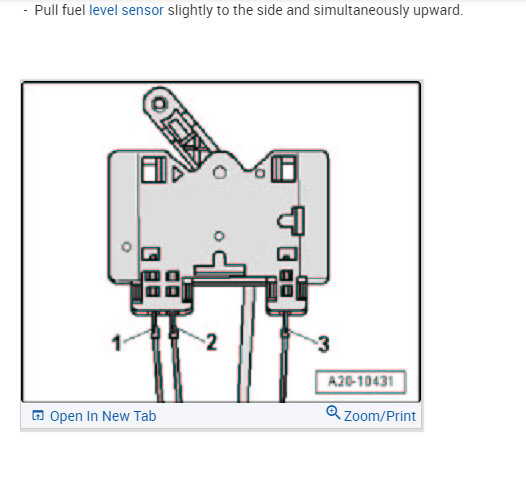 - Pull fuel level sensor slightly to the side and simultaneously upward.

1
2
3
A20-10431

Open In New Tab
Zoom/Print