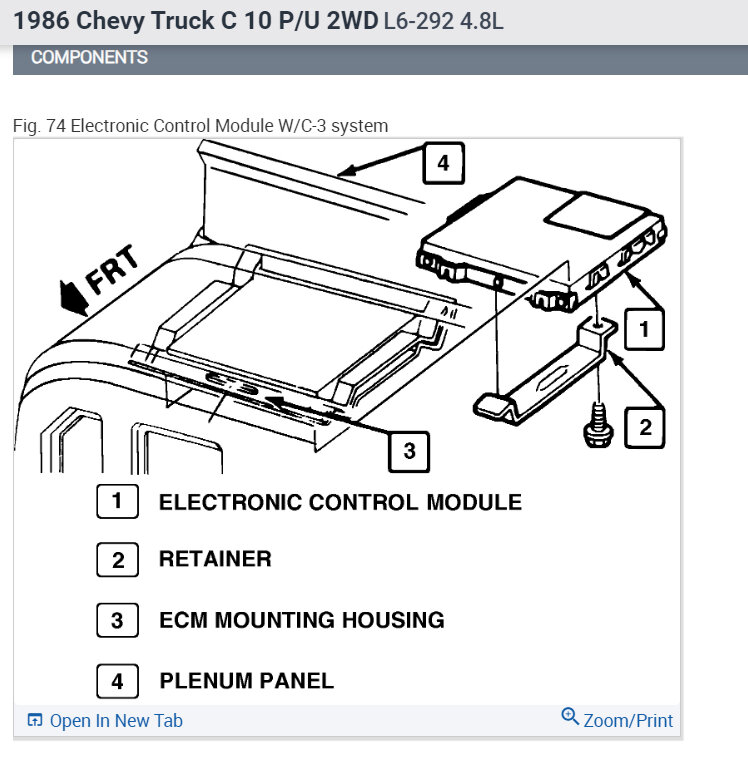 1986 Chevy Truck C 10 P/U 2WD L6-292 4.8L

COMPONENTS

Fig. 74 Electronic Control Module W/C-3 system

4

FRT

1

2

3

1 ELECTRONIC CONTROL MODULE

2 RETAINER

3 ECM MOUNTING HOUSING

4 PLENUM PANEL

Open In New Tab

Zoom/Print