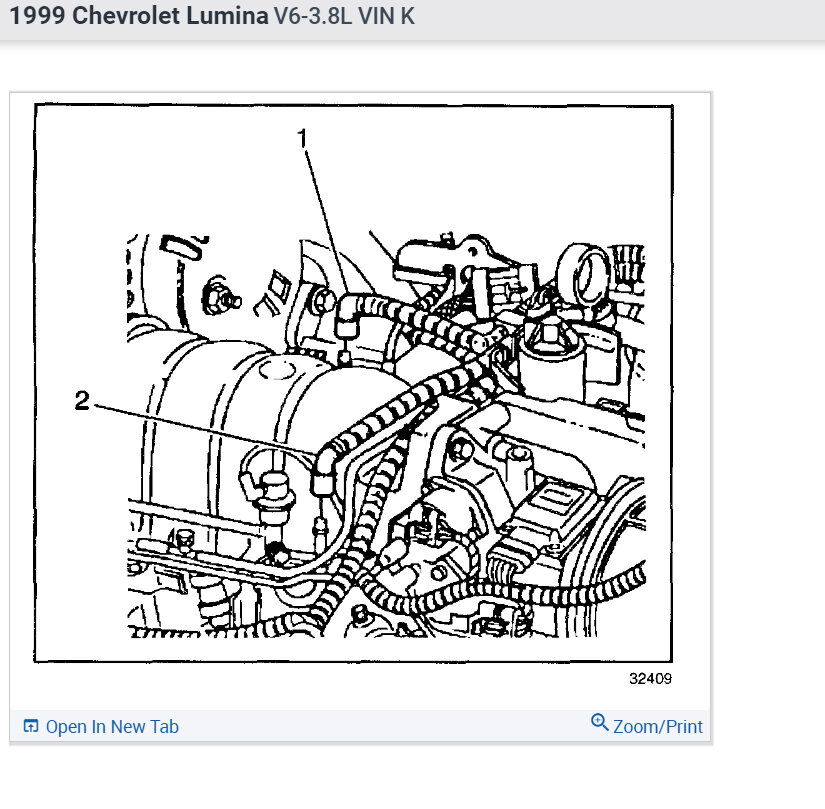 1999 Chevrolet Lumina V6-3.8L VIN K

1

2

32409

Open In New Tab

Zoom/Print