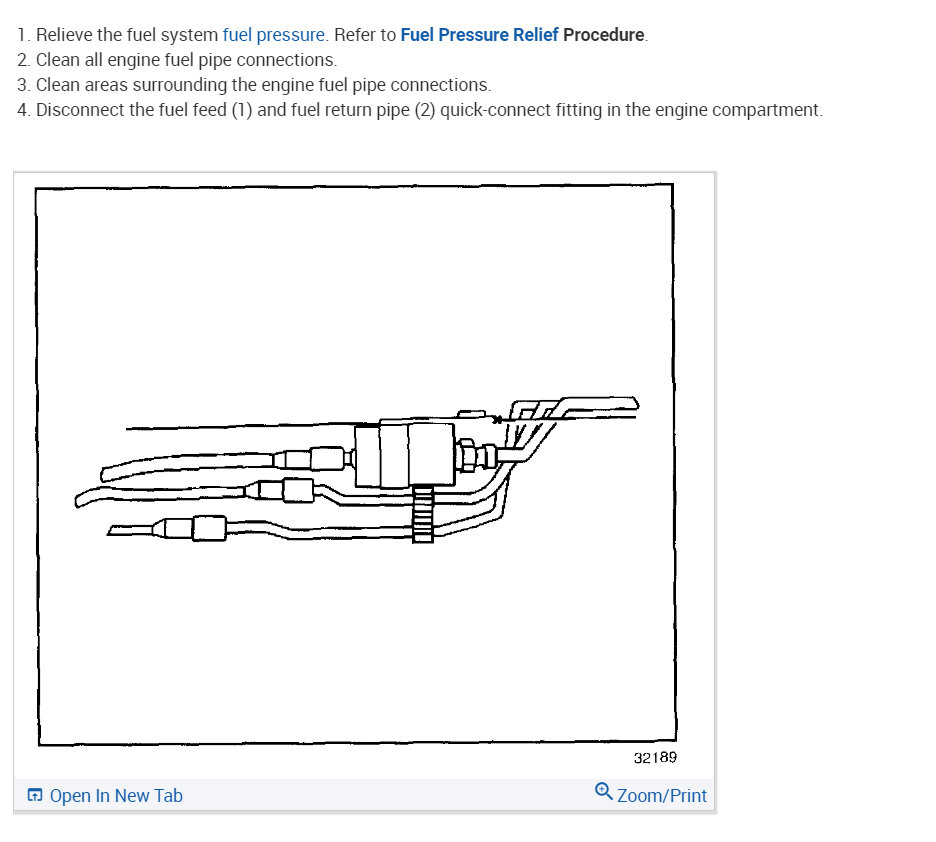 1. Relieve the fuel system fuel pressure. Refer to Fuel Pressure Relief Procedure.
2. Clean all engine fuel pipe connections.
3. Clean areas surrounding the engine fuel pipe connections.
4. Disconnect the fuel feed (1) and fuel return pipe (2) quick-connect fitting in the engine compartment.

32189

Open In New Tab

Zoom/Print