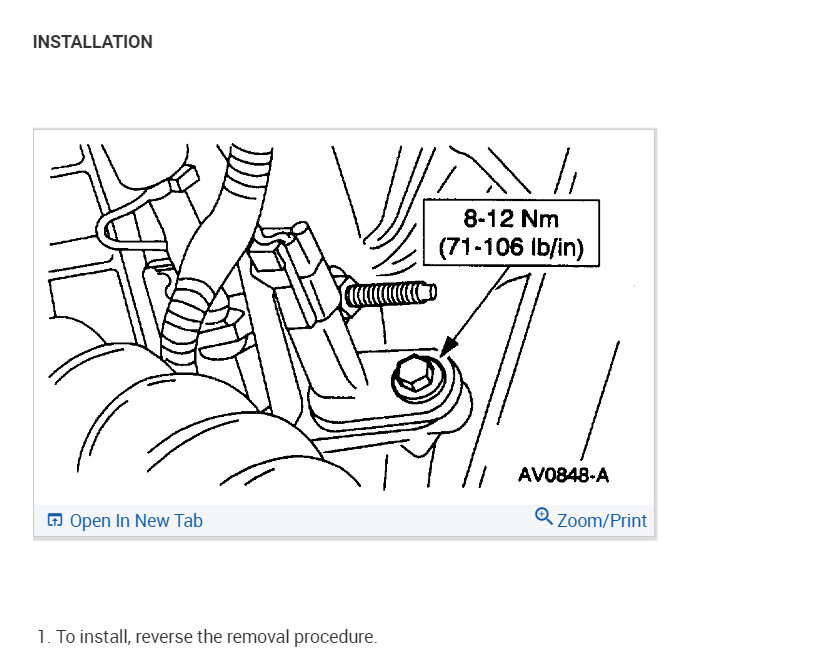 INSTALLATION

8-12 Nm
(71-106 lb/in)

AV0848-A

Open In New Tab

Zoom/Print

1. To install, reverse the removal procedure.