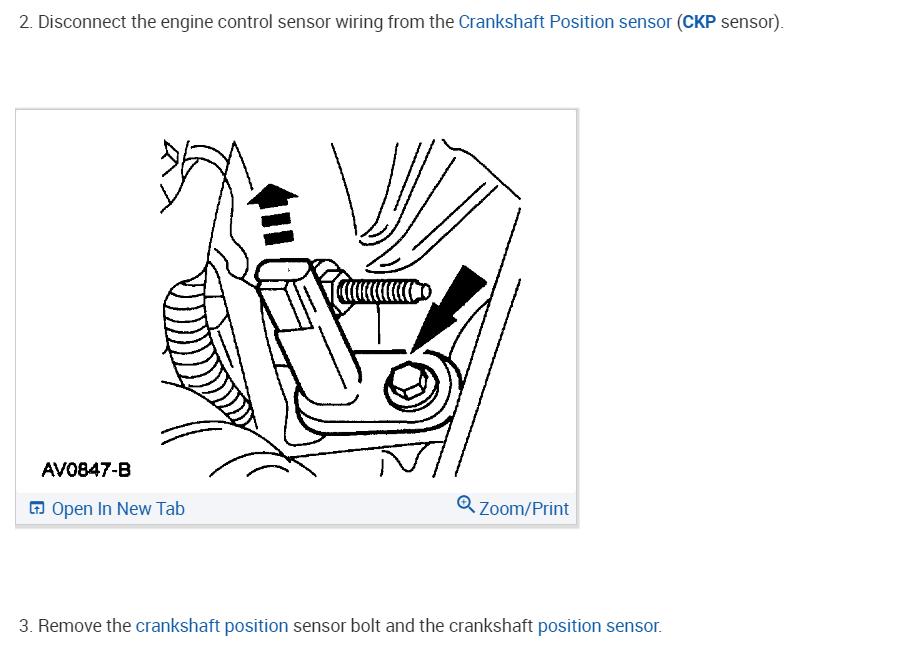 2. Disconnect the engine control sensor wiring from the Crankshaft Position sensor (CKP sensor).

AV0847-B

Open In New Tab

Zoom/Print

3. Remove the crankshaft position sensor bolt and the crankshaft position sensor.