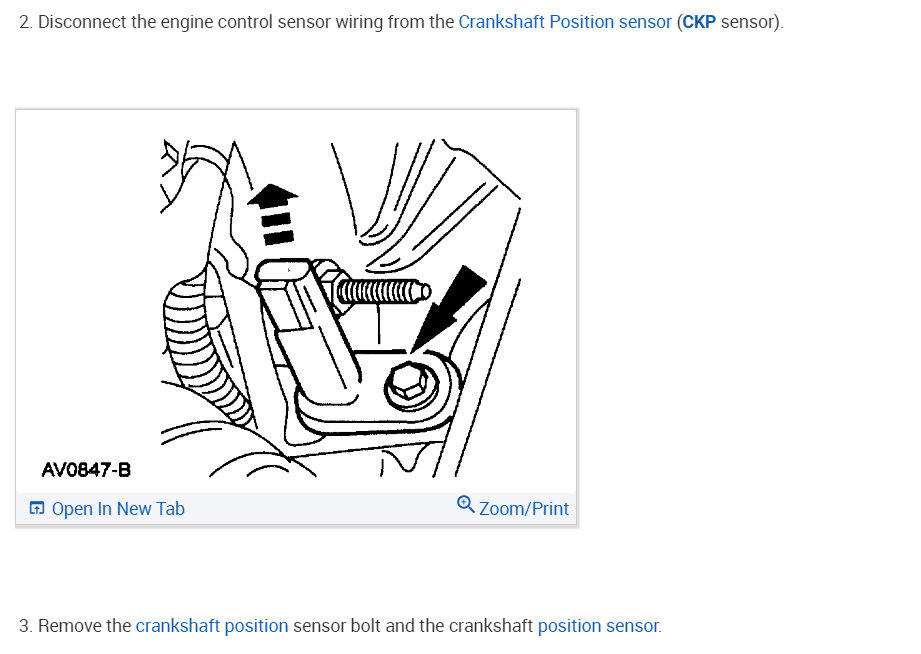 2. Disconnect the engine control sensor wiring from the Crankshaft Position sensor (CKP sensor).

AV0847-B

Open In New Tab

Zoom/Print

3. Remove the crankshaft position sensor bolt and the crankshaft position sensor.