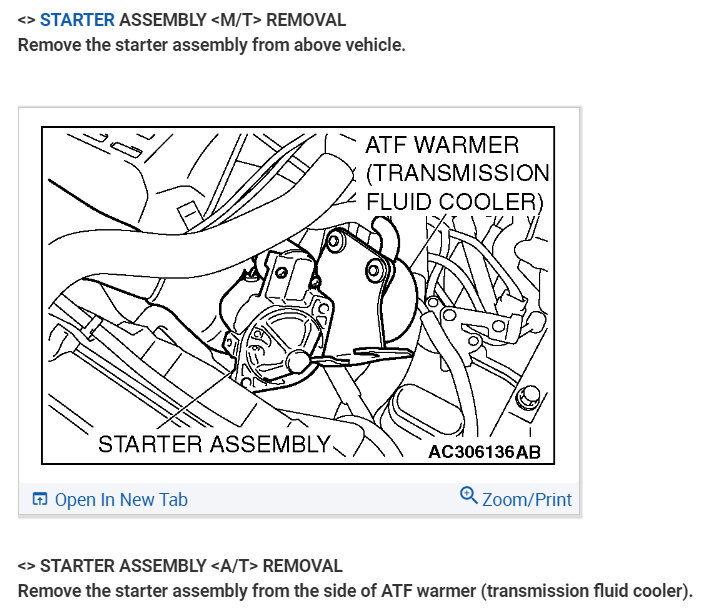 <> STARTER ASSEMBLY <M/T> REMOVAL
Remove the starter assembly from above vehicle.

ATF WARMER (TRANSMISSION FLUID COOLER)

STARTER ASSEMBLY

AC306136AB

Open In New Tab

Zoom/Print

<> STARTER ASSEMBLY <A/T> REMOVAL
Remove the starter assembly from the side of ATF warmer (transmission fluid cooler).