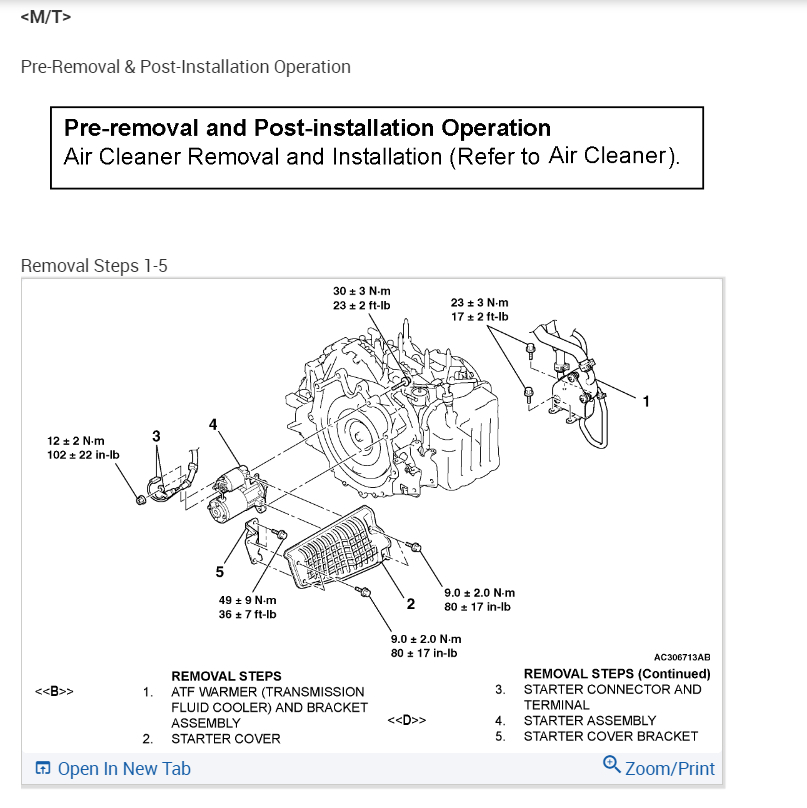 <M/T>

Pre-Removal & Post-Installation Operation

**Pre-removal and Post-installation Operation**
Air Cleaner Removal and Installation (Refer to Air Cleaner).

Removal Steps 1-5

30 ± 3 N·m
23 ± 2 ft-lb

23 ± 3 N·m
17 ± 2 ft-lb

1

12 ± 2 N·m
102 ± 22 in-lb

3

4

5

49 ± 9 N·m
36 ± 7 ft-lb

2

9.0 ± 2.0 N·m
80 ± 17 in-lb

9.0 ± 2.0 N·m
80 ± 17 in-lb

AC306713AB

REMOVAL STEPS
<<B>> 1. ATF WARMER (TRANSMISSION FLUID COOLER) AND BRACKET ASSEMBLY
2. STARTER COVER

REMOVAL STEPS (Continued)
3. STARTER CONNECTOR AND TERMINAL
<<D>> 4. STARTER ASSEMBLY
5. STARTER COVER BRACKET

Open In New Tab

Zoom/Print