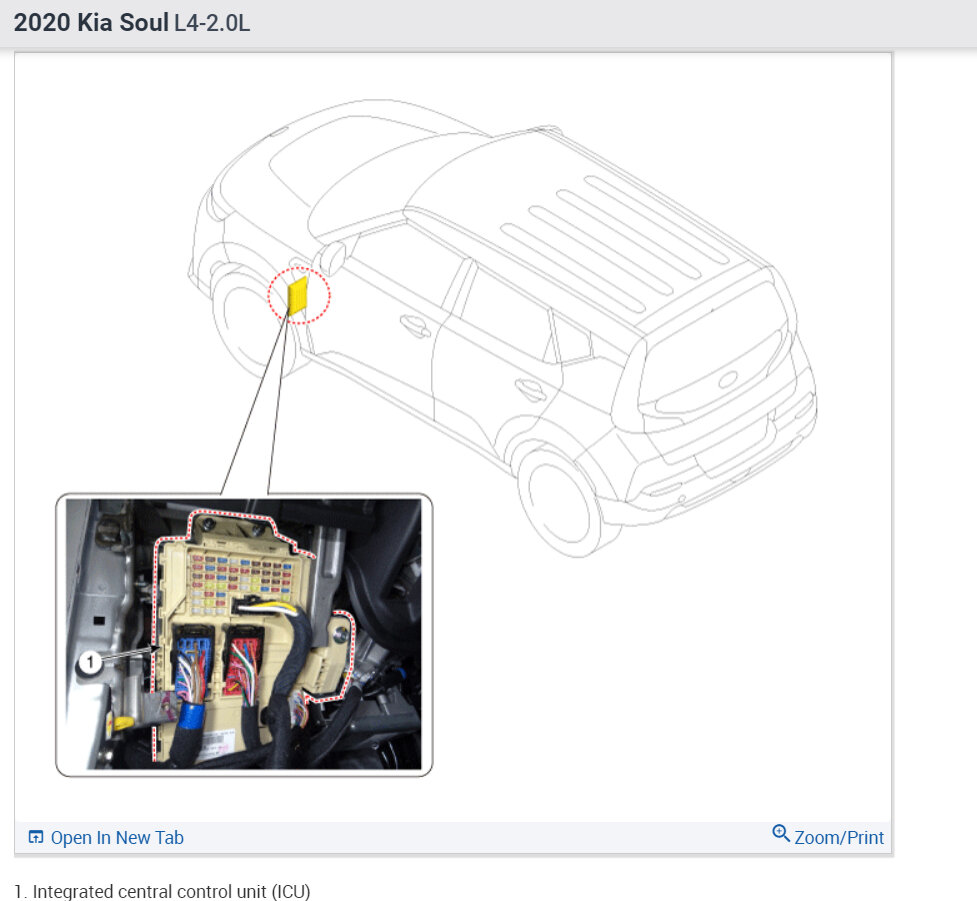 2020 Kia Soul L4-2.0L

1

Open In New Tab

Zoom/Print

1. Integrated central control unit (ICU)