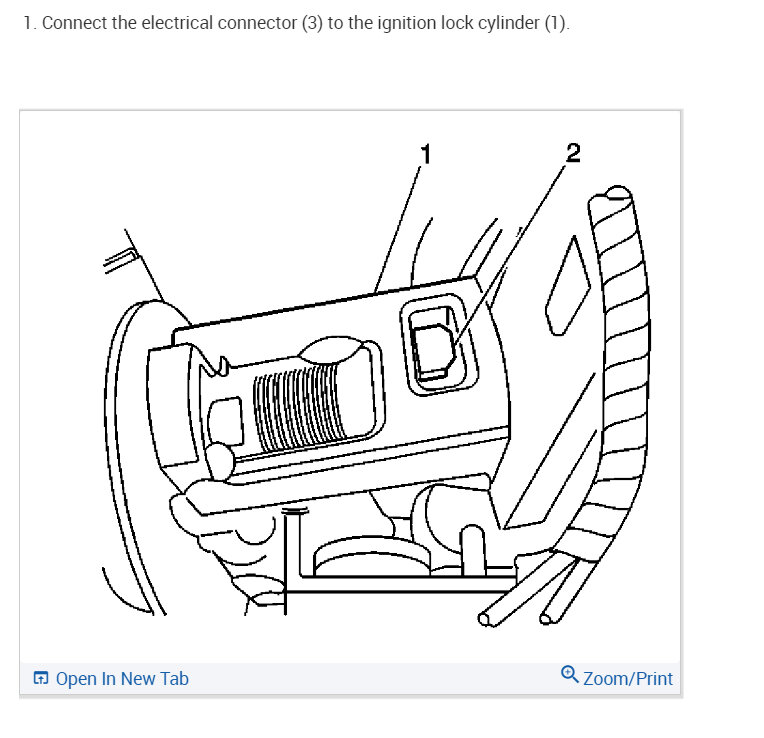 1. Connect the electrical connector (3) to the ignition lock cylinder (1).

1

2

Open In New Tab

Zoom/Print