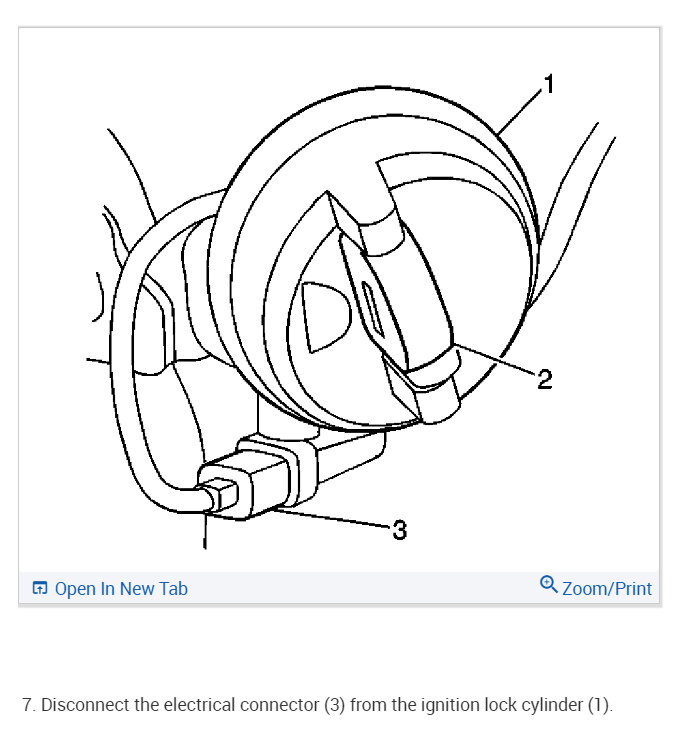 1

2

3

Open In New Tab

Zoom/Print

7. Disconnect the electrical connector (3) from the ignition lock cylinder (1).