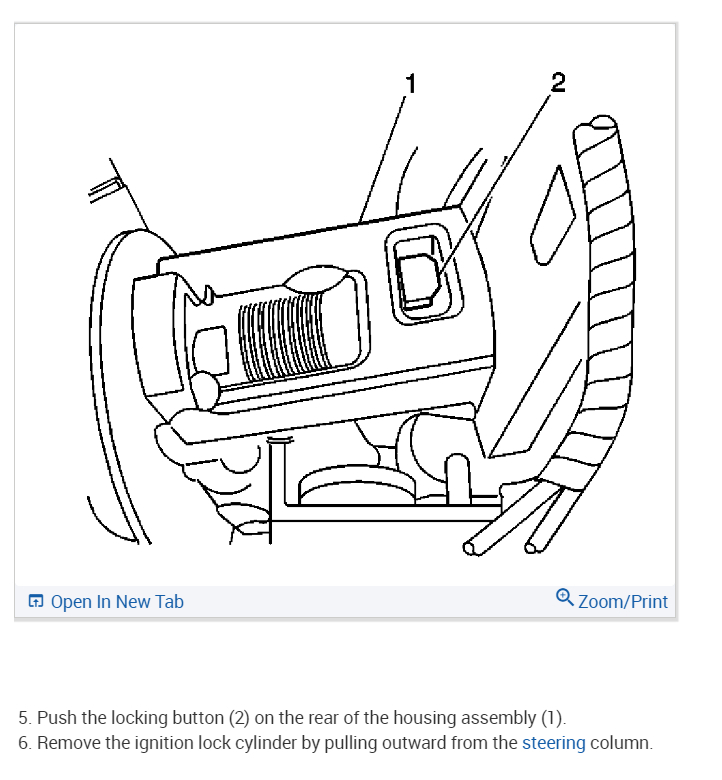 1
2

Open In New Tab
Zoom/Print

5. Push the locking button (2) on the rear of the housing assembly (1).
6. Remove the ignition lock cylinder by pulling outward from the steering column.