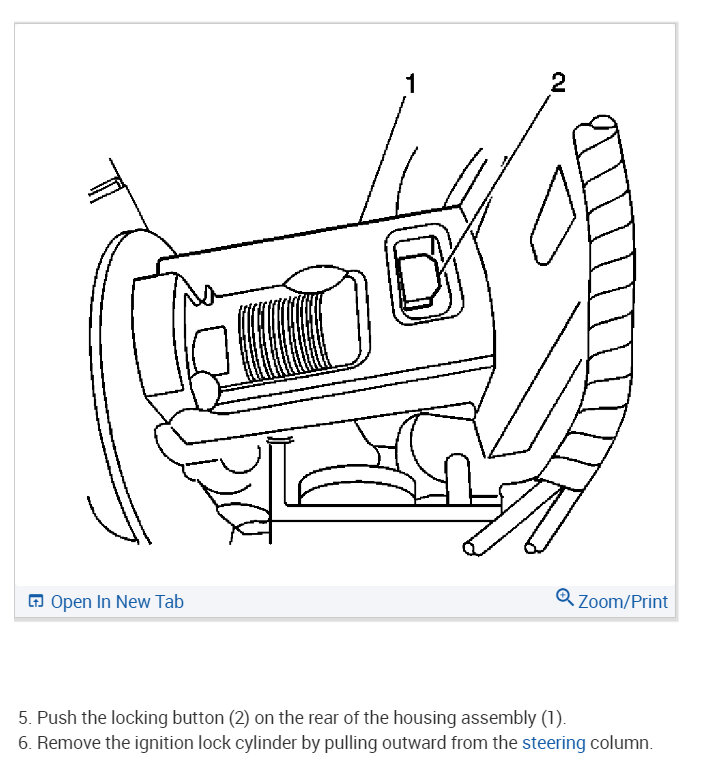 1
2

Open In New Tab
Zoom/Print

5. Push the locking button (2) on the rear of the housing assembly (1).
6. Remove the ignition lock cylinder by pulling outward from the steering column.