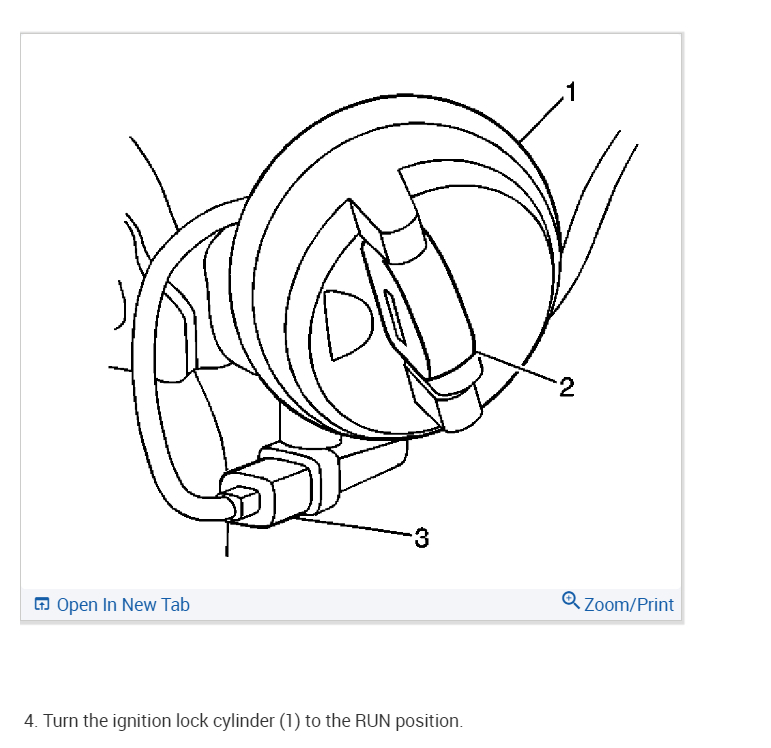 1

2

3

Open In New Tab

Zoom/Print

4. Turn the ignition lock cylinder (1) to the RUN position.