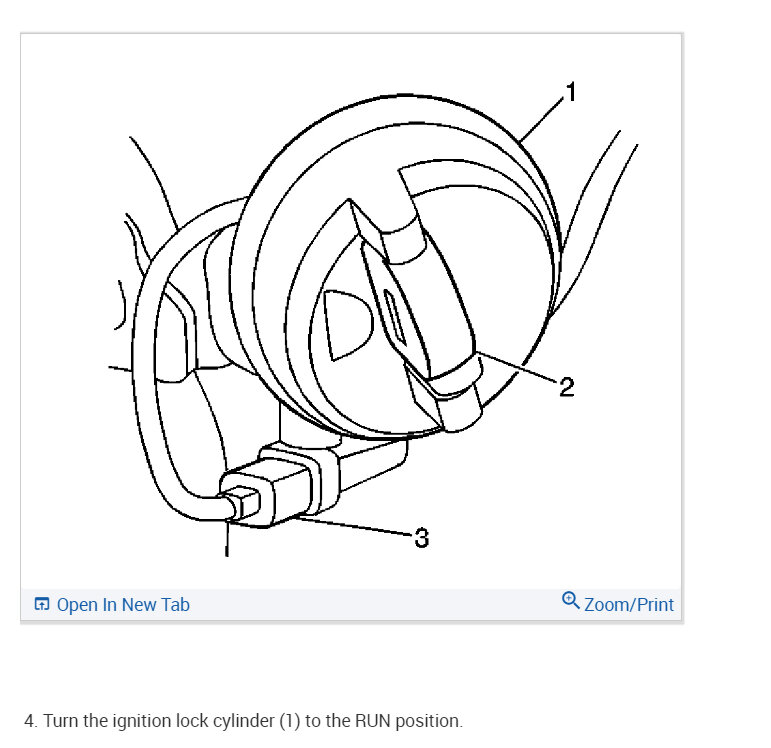 1

2

3

Open In New Tab

Zoom/Print

4. Turn the ignition lock cylinder (1) to the RUN position.