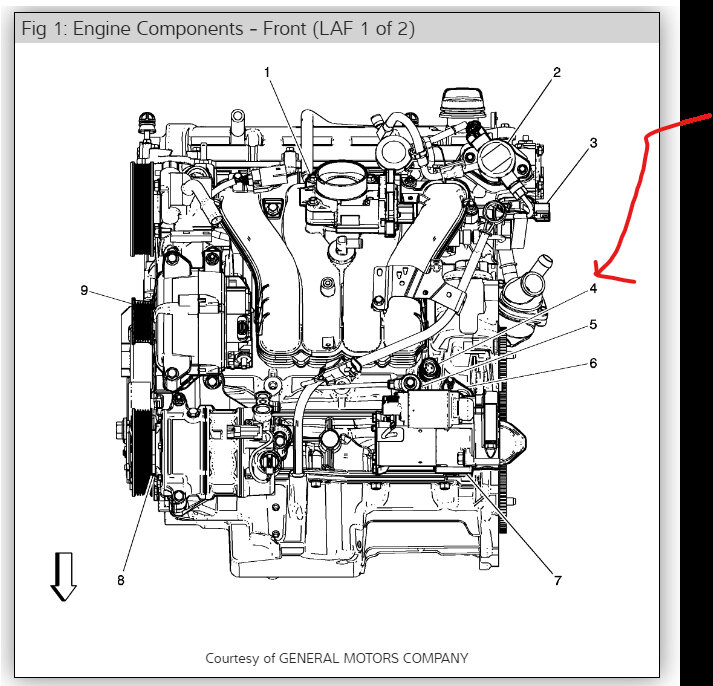 Fig 1: Engine Components - Front (LAF 1 of 2)

1
2
3
4
5
6
7
8
9

Courtesy of GENERAL MOTORS COMPANY