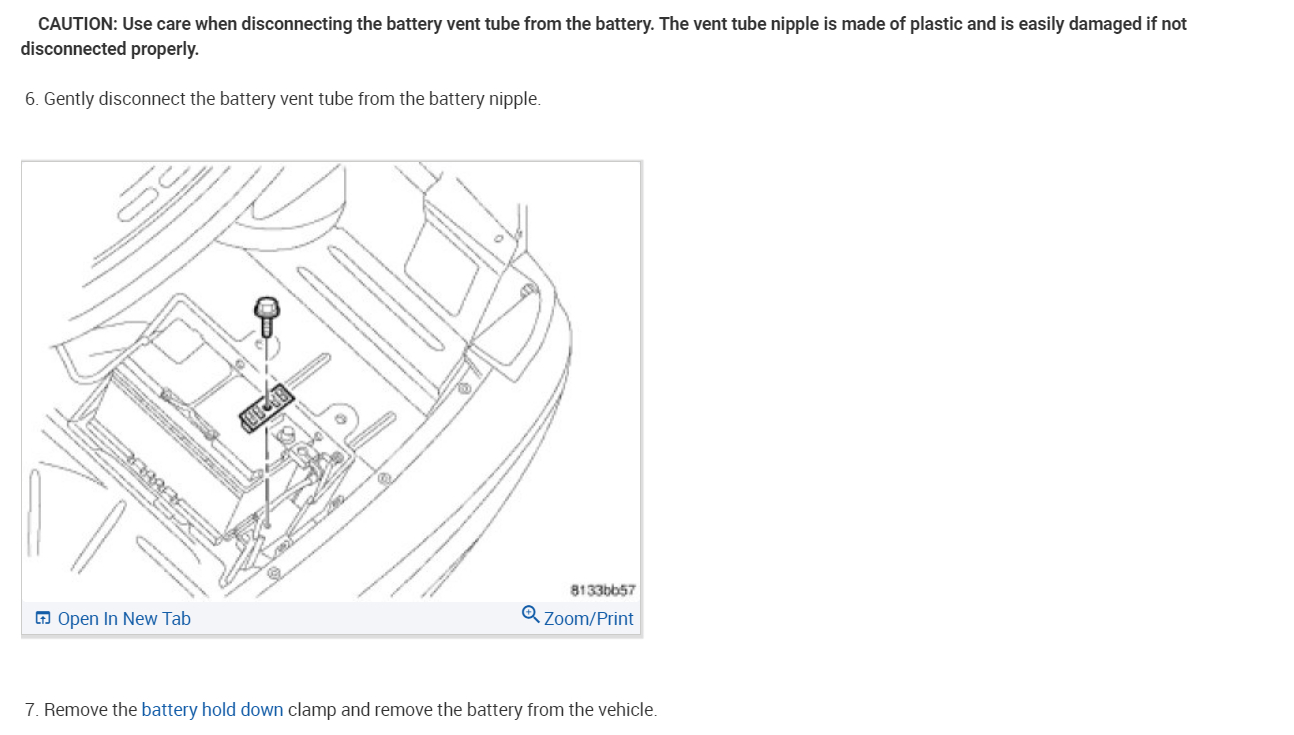 CAUTION: Use care when disconnecting the battery vent tube from the battery. The vent tube nipple is made of plastic and is easily damaged if not disconnected properly.

6. Gently disconnect the battery vent tube from the battery nipple.

8133bb57

Open In New Tab

Zoom/Print

7. Remove the battery hold down clamp and remove the battery from the vehicle.