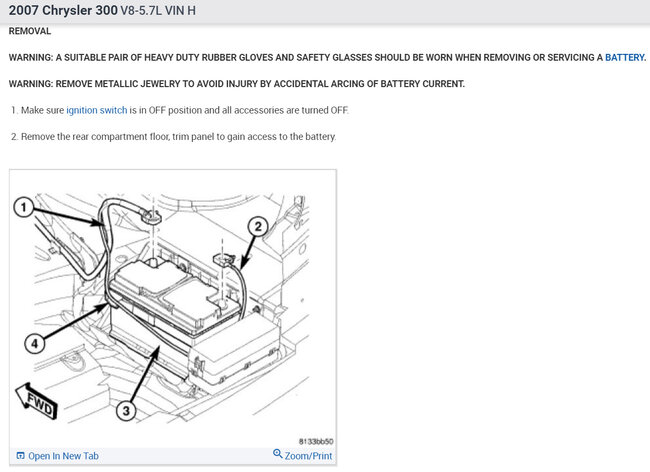 2007 Chrysler 300 V8-5.7L VIN H

REMOVAL

WARNING: A SUITABLE PAIR OF HEAVY DUTY RUBBER GLOVES AND SAFETY GLASSES SHOULD BE WORN WHEN REMOVING OR SERVICING A BATTERY.

WARNING: REMOVE METALLIC JEWELRY TO AVOID INJURY BY ACCIDENTAL ARCING OF BATTERY CURRENT.

1. Make sure ignition switch is in OFF position and all accessories are turned OFF.

2. Remove the rear compartment floor, trim panel to gain access to the battery.

1

2

4

3

FWD

8133bb50

Open In New Tab

Zoom/Print