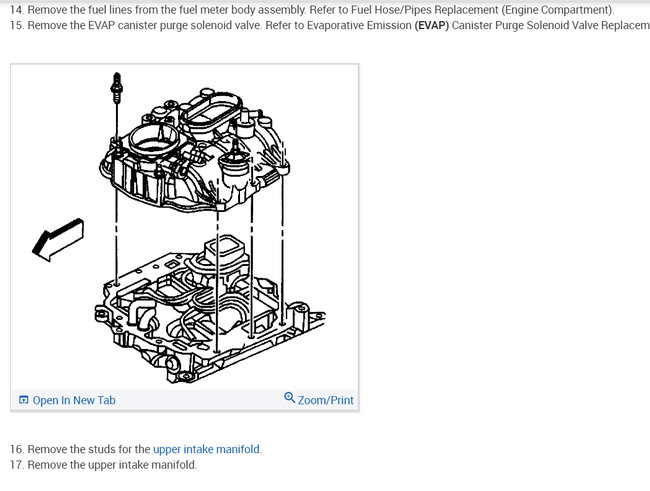 14. Remove the fuel lines from the fuel meter body assembly. Refer to Fuel Hose/Pipes Replacement (Engine Compartment).
15. Remove the EVAP canister purge solenoid valve. Refer to Evaporative Emission (EVAP) Canister Purge Solenoid Valve Replacem

Open In New Tab
Zoom/Print

16. Remove the studs for the upper intake manifold.
17. Remove the upper intake manifold.