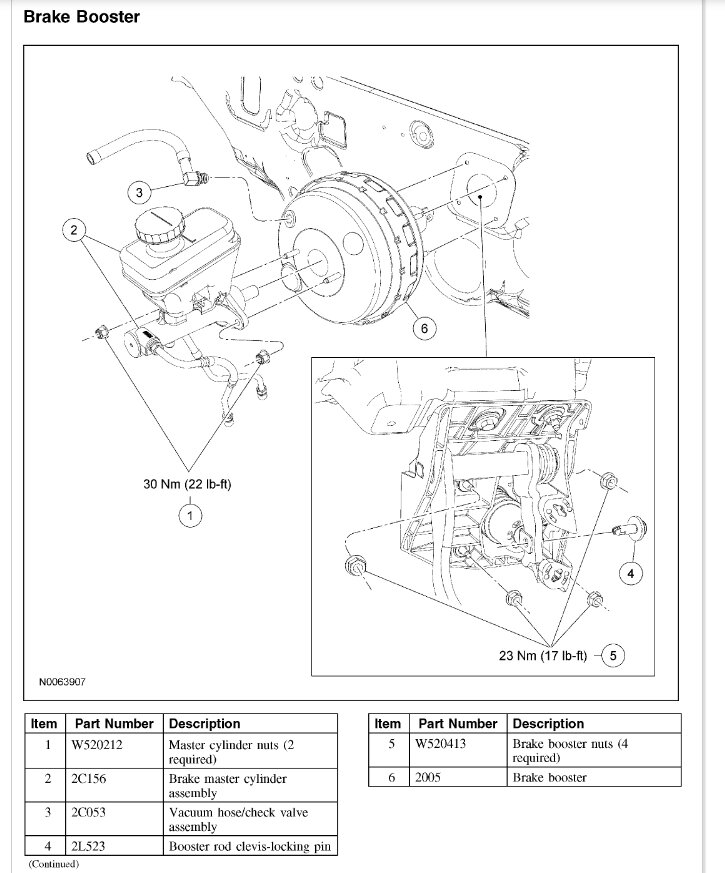 Brake Booster

3

2

6

30 Nm (22 lb-ft)

1

4

23 Nm (17 lb-ft)

5

N0063907

| Item | Part Number | Description |
|---|---|---|
| 1 | W520212 | Master cylinder nuts (2 required) |
| 2 | 2C156 | Brake master cylinder assembly |
| 3 | 2C053 | Vacuum hose/check valve assembly |
| 4 | 2L523 | Booster rod clevis-locking pin |

(Continued)

| Item | Part Number | Description |
|---|---|---|
| 5 | W520413 | Brake booster nuts (4 required) |
| 6 | 2005 | Brake booster |