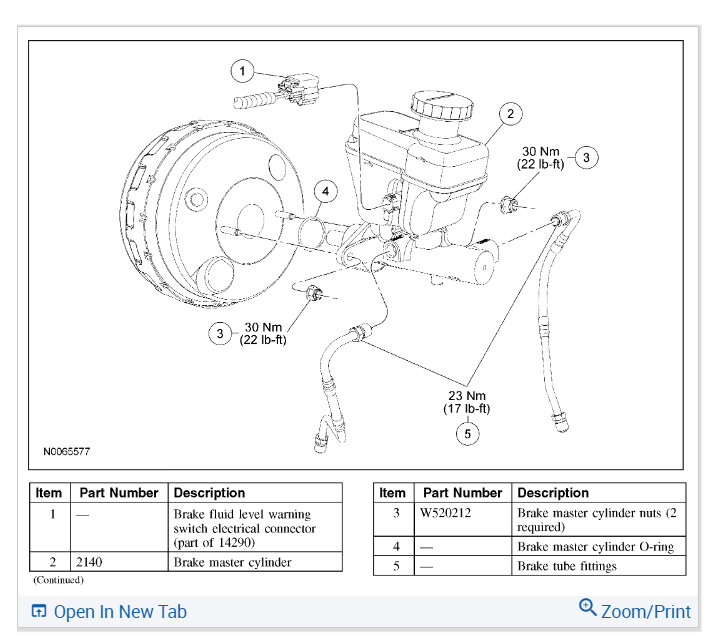 1

2

30 Nm
(22 lb-ft)
3

4

3
30 Nm
(22 lb-ft)

23 Nm
(17 lb-ft)
5

N0065577

| Item | Part Number | Description |
|---|---|---|
| 1 | — | Brake fluid level warning switch electrical connector (part of 14290) |
| 2 | 2140 | Brake master cylinder |

(Continued)

| Item | Part Number | Description |
|---|---|---|
| 3 | W520212 | Brake master cylinder nuts (2 required) |
| 4 | — | Brake master cylinder O-ring |
| 5 | — | Brake tube fittings |

Open In New Tab

Zoom/Print