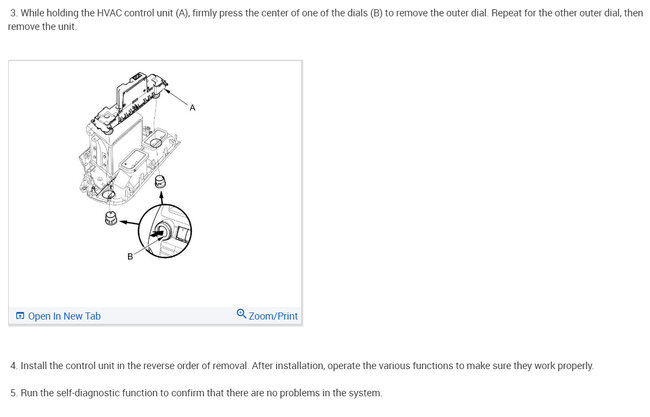 3. While holding the HVAC control unit (A), firmly press the center of one of the dials (B) to remove the outer dial. Repeat for the other outer dial, then remove the unit.

A

B

Open In New Tab

Zoom/Print

4. Install the control unit in the reverse order of removal. After installation, operate the various functions to make sure they work properly.

5. Run the self-diagnostic function to confirm that there are no problems in the system.