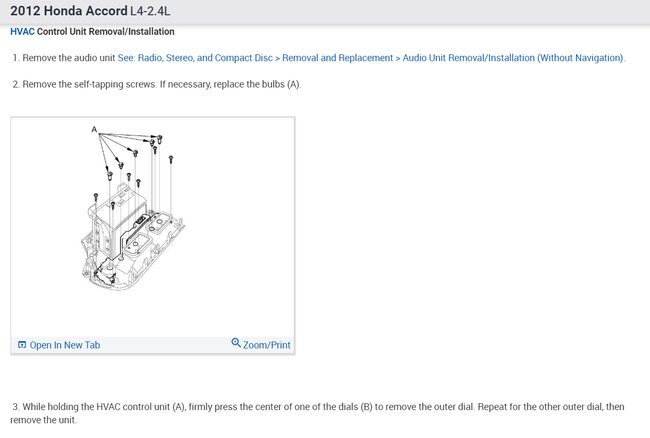 2012 Honda Accord L4-2.4L

HVAC Control Unit Removal/Installation

1. Remove the audio unit See: Radio, Stereo, and Compact Disc > Removal and Replacement > Audio Unit Removal/Installation (Without Navigation).

2. Remove the self-tapping screws. If necessary, replace the bulbs (A).

A

Open In New Tab

Zoom/Print

3. While holding the HVAC control unit (A), firmly press the center of one of the dials (B) to remove the outer dial. Repeat for the other outer dial, then remove the unit.